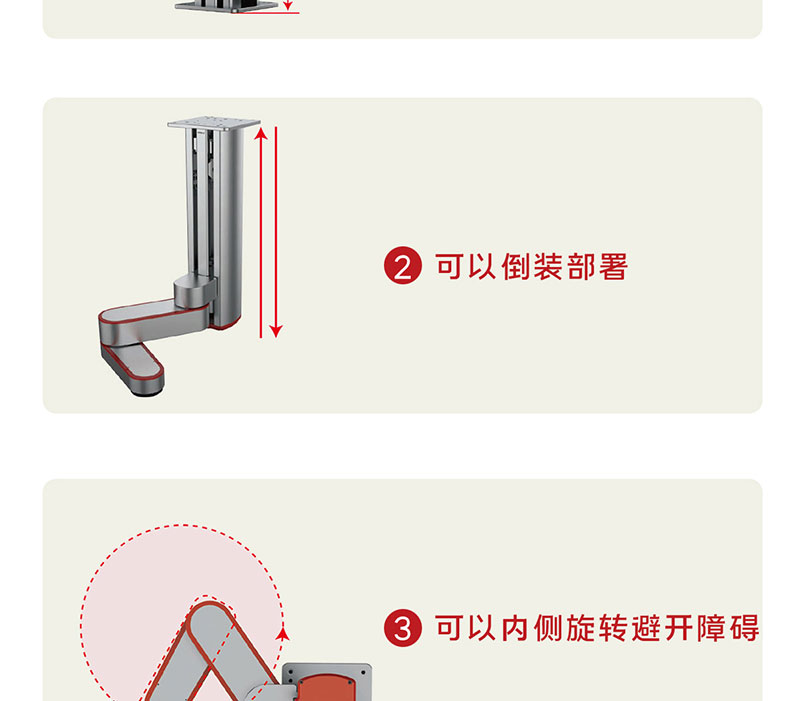 2 可以倒装部署

3 可以内侧旋转避开障碍